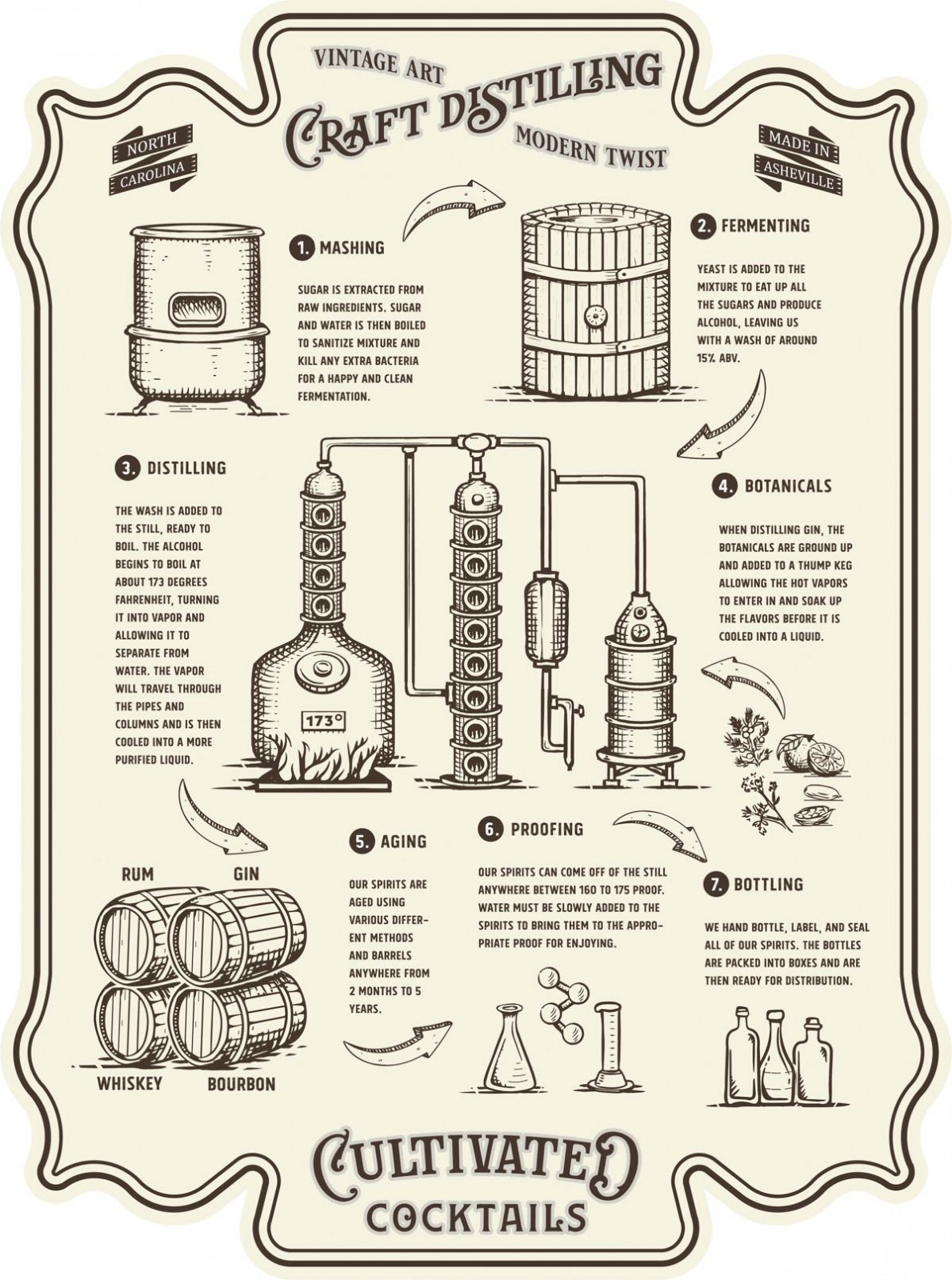 VINTAGE ART
CRAFT DISTILLING
MODERN TWIST

NORTH CAROLINA

MADE IN ASHEVILLE

1. MASHING

SUGAR IS EXTRACTED FROM RAW INGREDIENTS. SUGAR AND WATER IS THEN BOILED TO SANITIZE MIXTURE AND KILL ANY EXTRA BACTERIA FOR A HAPPY AND CLEAN FERMENTATION.

2. FERMENTING

YEAST IS ADDED TO THE MIXTURE TO EAT UP ALL THE SUGARS AND PRODUCE ALCOHOL, LEAVING US WITH A WASH OF AROUND 15% ABV.

3. DISTILLING

THE WASH IS ADDED TO THE STILL, READY TO BOIL. THE ALCOHOL BEGINS TO BOIL AT ABOUT 173 DEGREES FAHRENHEIT, TURNING IT INTO VAPOR AND ALLOWING IT TO SEPARATE FROM WATER. THE VAPOR WILL TRAVEL THROUGH THE PIPES AND COLUMNS AND IS THEN COOLED INTO A MORE PURIFIED LIQUID.

173°

4. BOTANICALS

WHEN DISTILLING GIN, THE BOTANICALS ARE GROUND UP AND ADDED TO A THUMP KEG ALLOWING THE HOT VAPORS TO ENTER IN AND SOAK UP THE FLAVORS BEFORE IT IS COOLED INTO A LIQUID.

RUM
GIN
WHISKEY
BOURBON

5. AGING

OUR SPIRITS ARE AGED USING VARIOUS DIFFERENT METHODS AND BARRELS ANYWHERE FROM 2 MONTHS TO 5 YEARS.

6. PROOFING

OUR SPIRITS CAN COME OFF OF THE STILL ANYWHERE BETWEEN 160 TO 175 PROOF. WATER MUST BE SLOWLY ADDED TO THE SPIRITS TO BRING THEM TO THE APPROPRIATE PROOF FOR ENJOYING.

7. BOTTLING

WE HAND BOTTLE, LABEL, AND SEAL ALL OF OUR SPIRITS. THE BOTTLES ARE PACKED INTO BOXES AND ARE THEN READY FOR DISTRIBUTION.

CULTIVATED
COCKTAILS